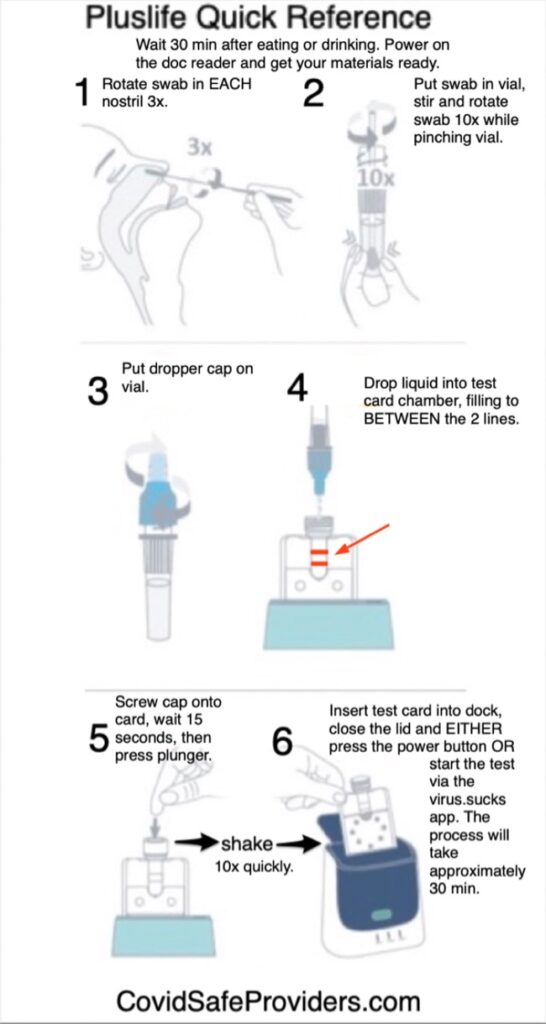 Pluslife Quick Reference

Wait 30 min after eating or drinking. Power on the doc reader and get your materials ready.

1 Rotate swab in EACH nostril 3x.

3x

2 Put swab in vial, stir and rotate swab 10x while pinching vial.

10x

3 Put dropper cap on vial.

4 Drop liquid into test card chamber, filling to BETWEEN the 2 lines.

5 Screw cap onto card, wait 15 seconds, then press plunger.

shake 10x quickly.

6 Insert test card into dock, close the lid and EITHER press the power button OR start the test via the virus.sucks app. The process will take approximately 30 min.

CovidSafeProviders.com